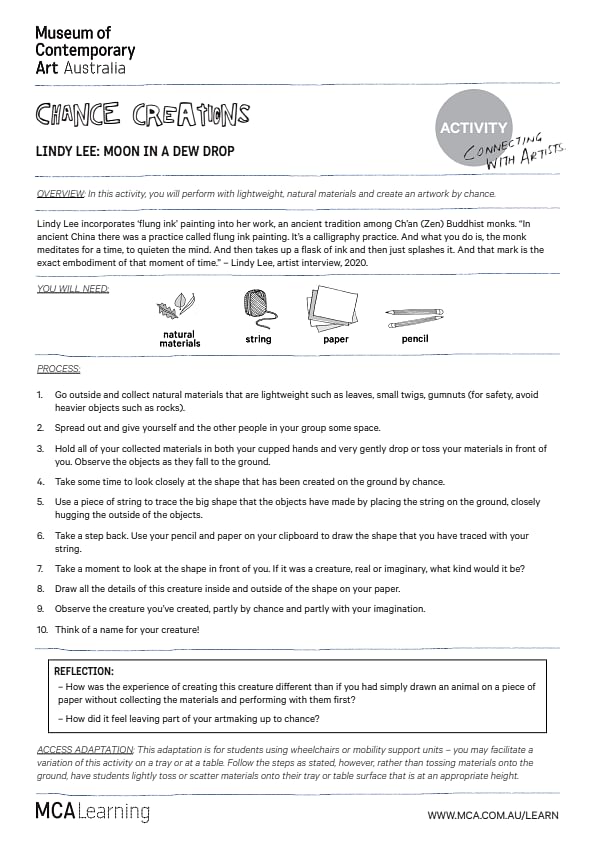 Museum of Contemporary Art Australia

CHANCE CREATIONS

ACTIVITY

CONNECTING WITH ARTISTS.

LINDY LEE: MOON IN A DEW DROP

OVERVIEW: In this activity, you will perform with lightweight, natural materials and create an artwork by chance.

Lindy Lee incorporates 'flung ink' painting into her work, an ancient tradition among Ch'an (Zen) Buddhist monks. "In ancient China there was a practice called flung ink painting. It's a calligraphy practice. And what you do is, the monk meditates for a time, to quieten the mind. And then takes up a flask of ink and then just splashes it. And that mark is the exact embodiment of that moment of time." – Lindy Lee, artist interview, 2020.

YOU WILL NEED:

natural materials

string

paper

pencil

PROCESS:

1. Go outside and collect natural materials that are lightweight such as leaves, small twigs, gumnuts (for safety, avoid heavier objects such as rocks).

2. Spread out and give yourself and the other people in your group some space.

3. Hold all of your collected materials in both your cupped hands and very gently drop or toss your materials in front of you. Observe the objects as they fall to the ground.

4. Take some time to look closely at the shape that has been created on the ground by chance.

5. Use a piece of string to trace the big shape that the objects have made by placing the string on the ground, closely hugging the outside of the objects.

6. Take a step back. Use your pencil and paper on your clipboard to draw the shape that you have traced with your string.

7. Take a moment to look at the shape in front of you. If it was a creature, real or imaginary, what kind would it be?

8. Draw all the details of this creature inside and outside of the shape on your paper.

9. Observe the creature you've created, partly by chance and partly with your imagination.

10. Think of a name for your creature!

REFLECTION:

– How was the experience of creating this creature different than if you had simply drawn an animal on a piece of paper without collecting the materials and performing with them first?

– How did it feel leaving part of your artmaking up to chance?

ACCESS ADAPTATION: This adaptation is for students using wheelchairs or mobility support units – you may facilitate a variation of this activity on a tray or at a table. Follow the steps as stated, however, rather than tossing materials onto the ground, have students lightly toss or scatter materials onto their tray or table surface that is at an appropriate height.

MCA Learning

WWW.MCA.COM.AU/LEARN